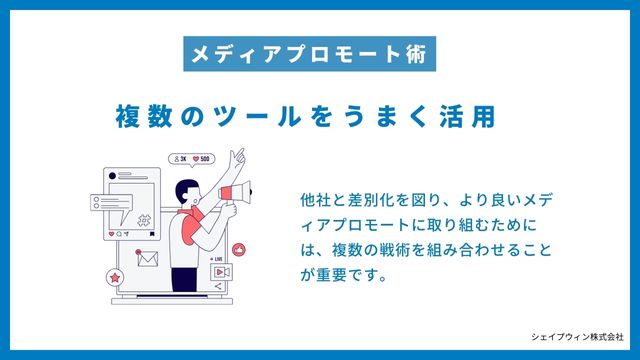 メディアプロモート術

複数のツールをうまく活用

3K 500

LIVE

他社と差別化を図り、より良いメディアプロモートに取り組むためには、複数の戦術を組み合わせることが重要です。

シェイプウィン株式会社